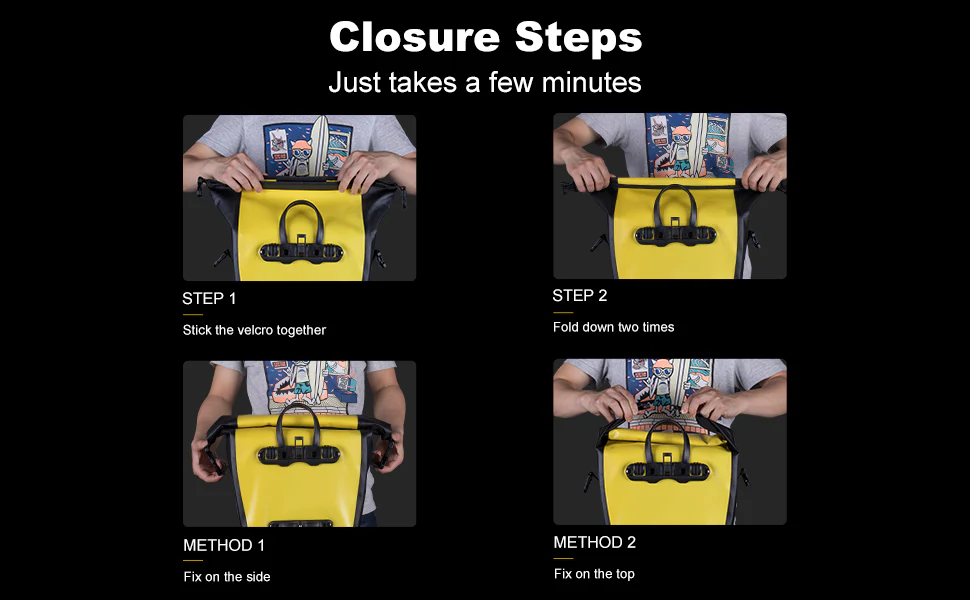 Closure Steps

Just takes a few minutes

STEP 1

Stick the velcro together

STEP 2

Fold down two times

METHOD 1

Fix on the side

METHOD 2

Fix on the top