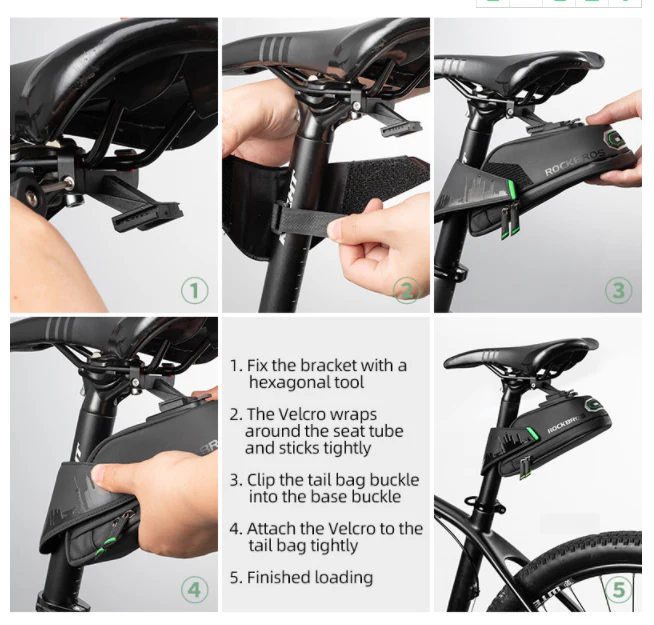 ①

②

ROCKBROS

③

④

1. Fix the bracket with a hexagonal tool

2. The Velcro wraps around the seat tube and sticks tightly

3. Clip the tail bag buckle into the base buckle

4. Attach the Velcro to the tail bag tightly

5. Finished loading

ROCKBROS

⑤