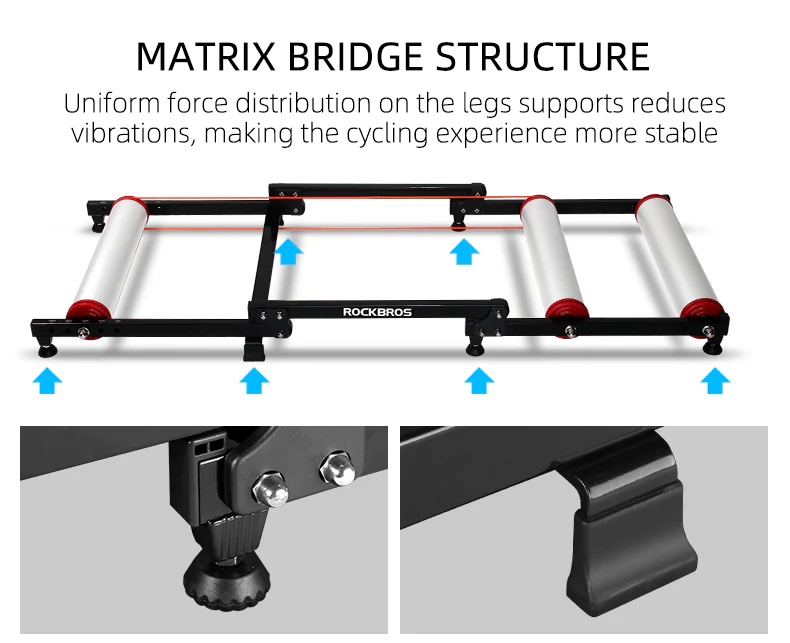 MATRIX BRIDGE STRUCTURE

Uniform force distribution on the legs supports reduces vibrations, making the cycling experience more stable

ROCKBROS