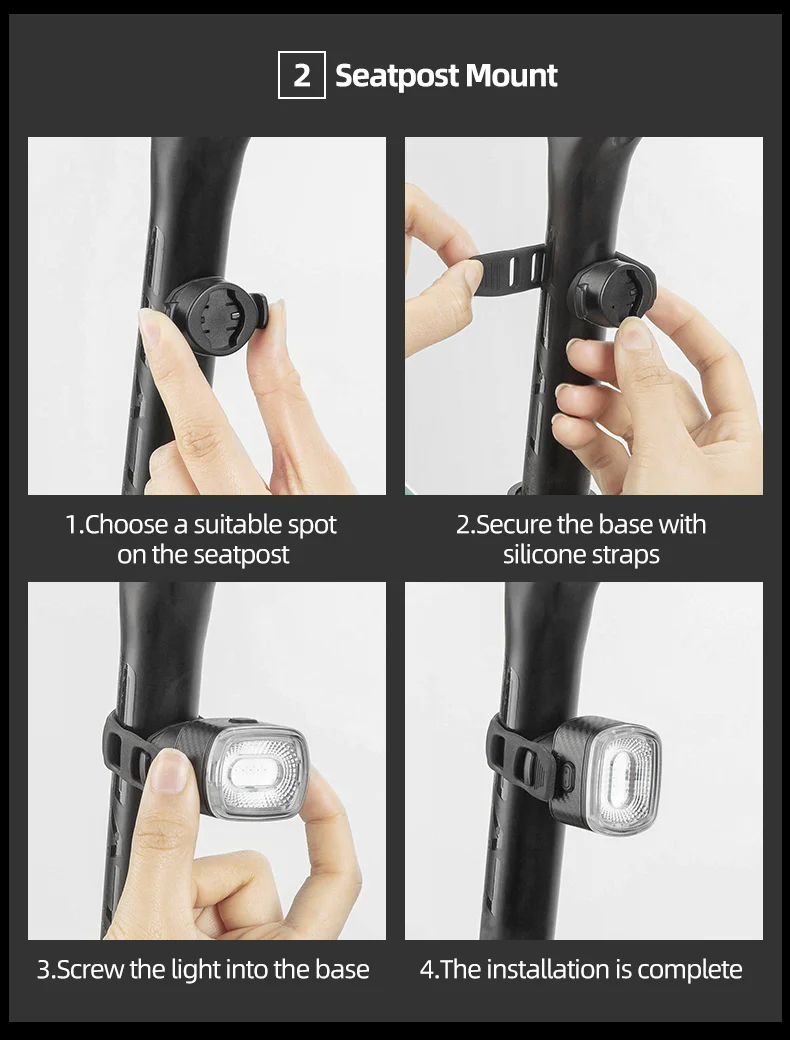 2 Seatpost Mount

1.Choose a suitable spot on the seatpost

2.Secure the base with silicone straps

3.Screw the light into the base

4.The installation is complete