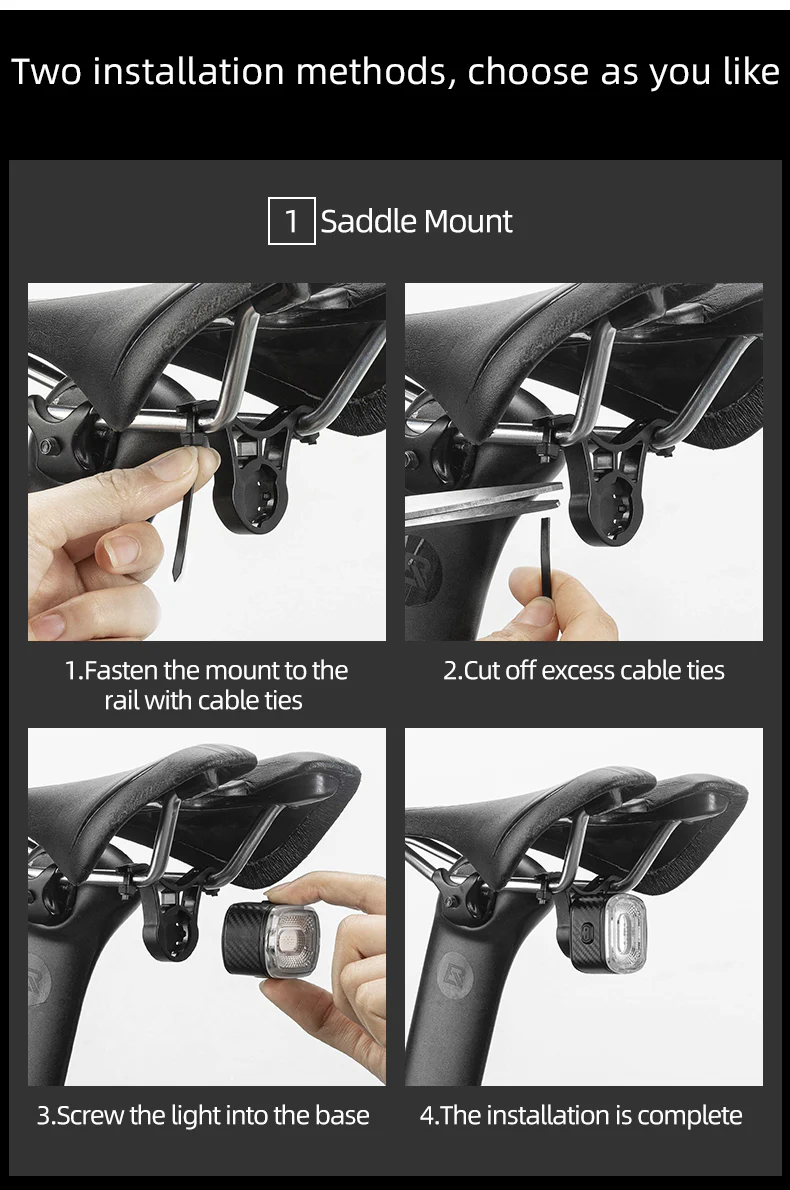 Two installation methods, choose as you like

1 Saddle Mount

1.Fasten the mount to the rail with cable ties

2.Cut off excess cable ties

3.Screw the light into the base

4.The installation is complete