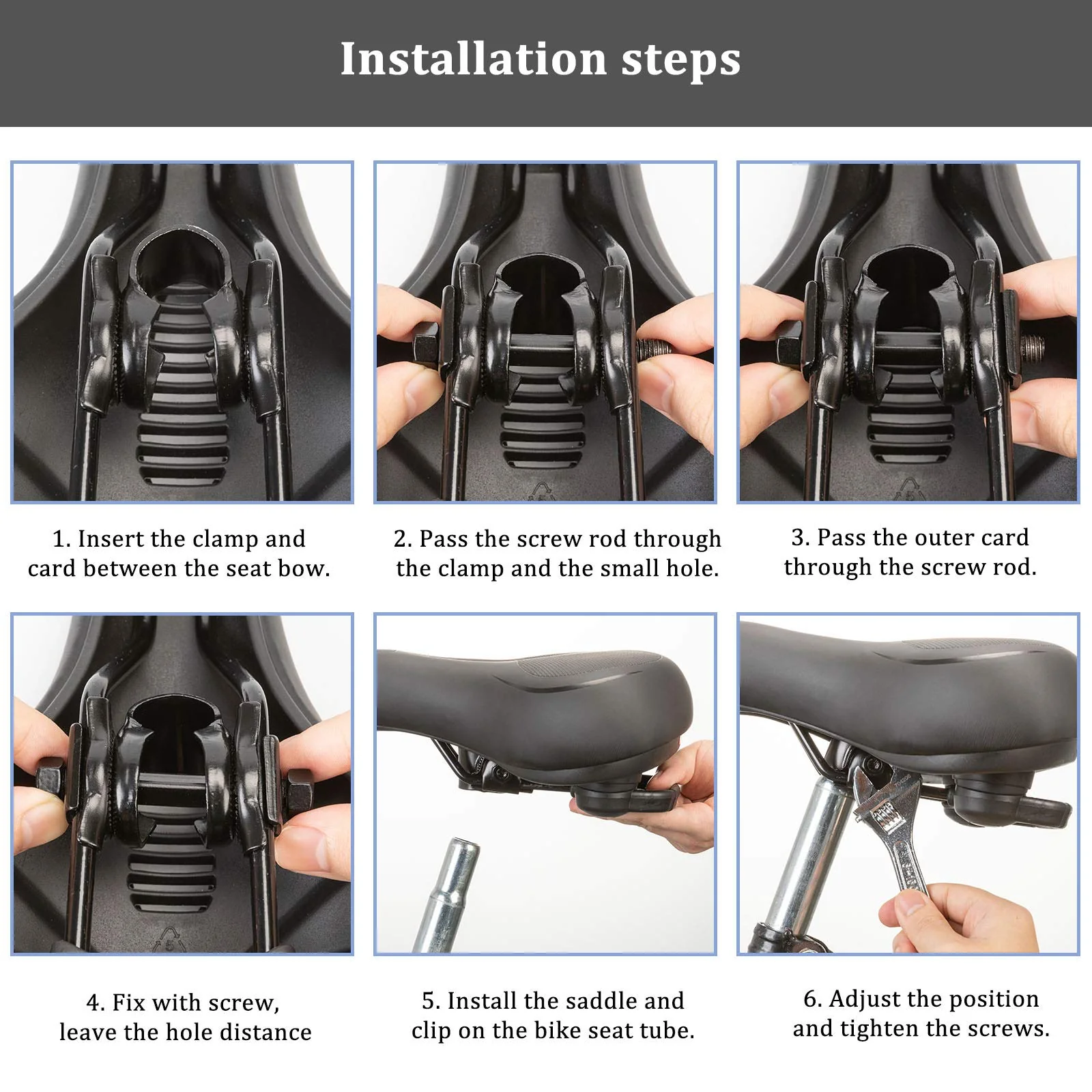 Installation steps

1. Insert the clamp and card between the seat bow.

2. Pass the screw rod through the clamp and the small hole.

3. Pass the outer card through the screw rod.

4. Fix with screw, leave the hole distance

5. Install the saddle and clip on the bike seat tube.

6. Adjust the position and tighten the screws.