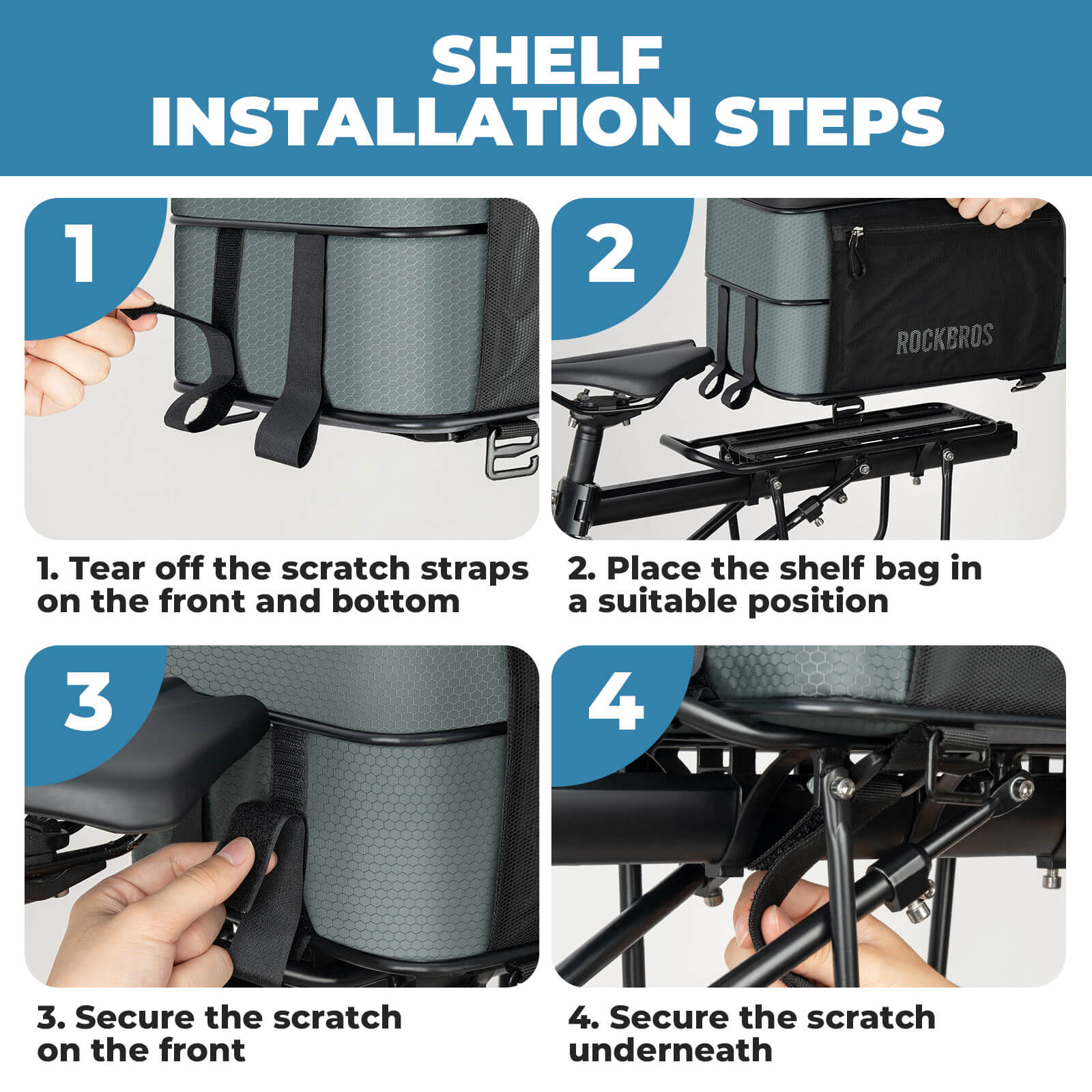 SHELF INSTALLATION STEPS

1

1. Tear off the scratch straps on the front and bottom

2

ROCKBROS

2. Place the shelf bag in a suitable position

3

3. Secure the scratch on the front

4

4. Secure the scratch underneath