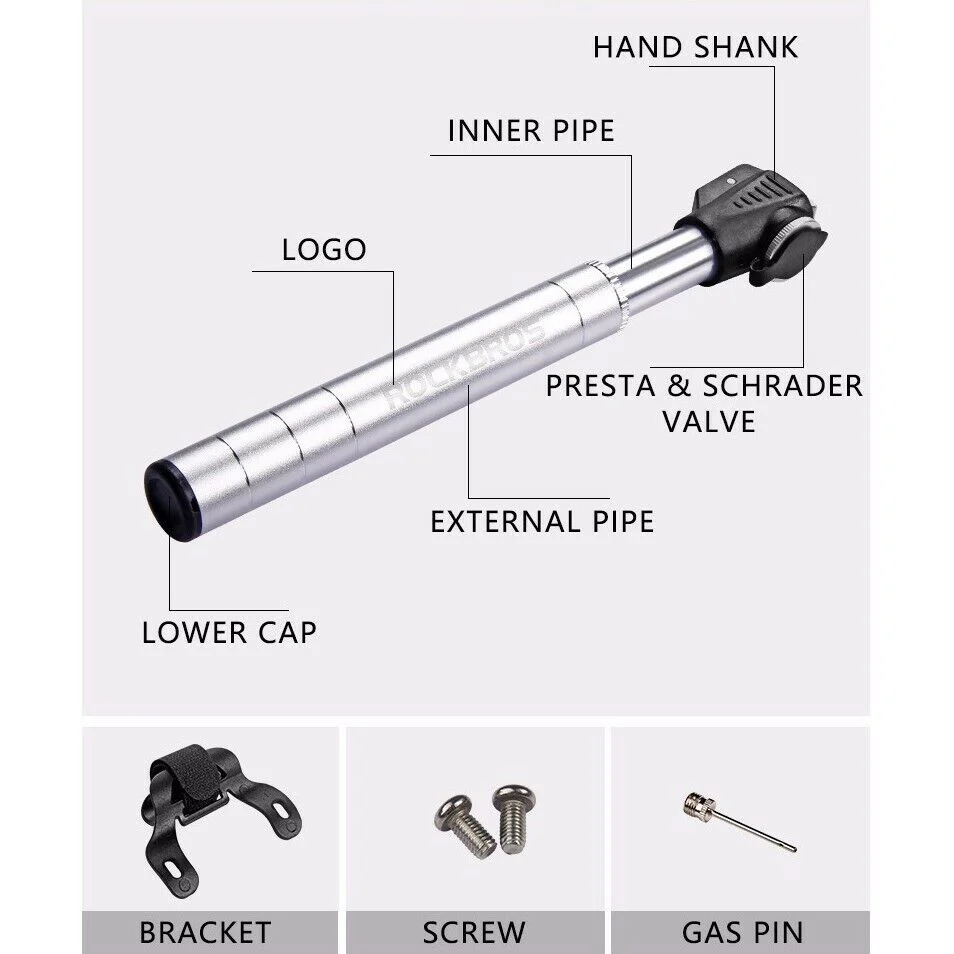 HAND SHANK

INNER PIPE

LOGO

ROCKBROS

PRESTA & SCHRADER VALVE

EXTERNAL PIPE

LOWER CAP

BRACKET

SCREW

GAS PIN